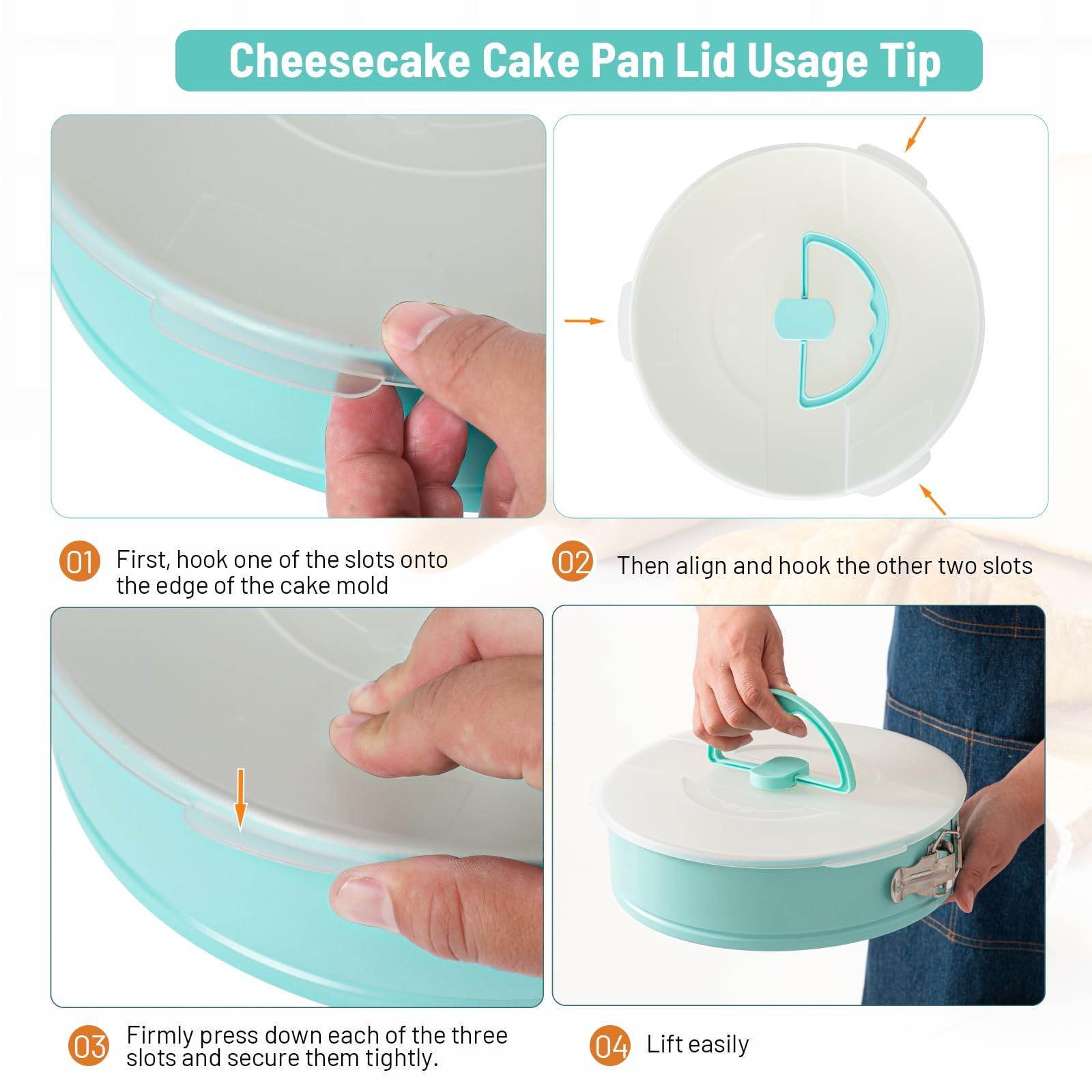 Cheesecake Cake Pan Lid Usage Tip

01 First, hook one of the slots onto the edge of the cake mold

02 Then align and hook the other two slots

03 Firmly press down each of the three slots and secure them tightly.

04 Lift easily