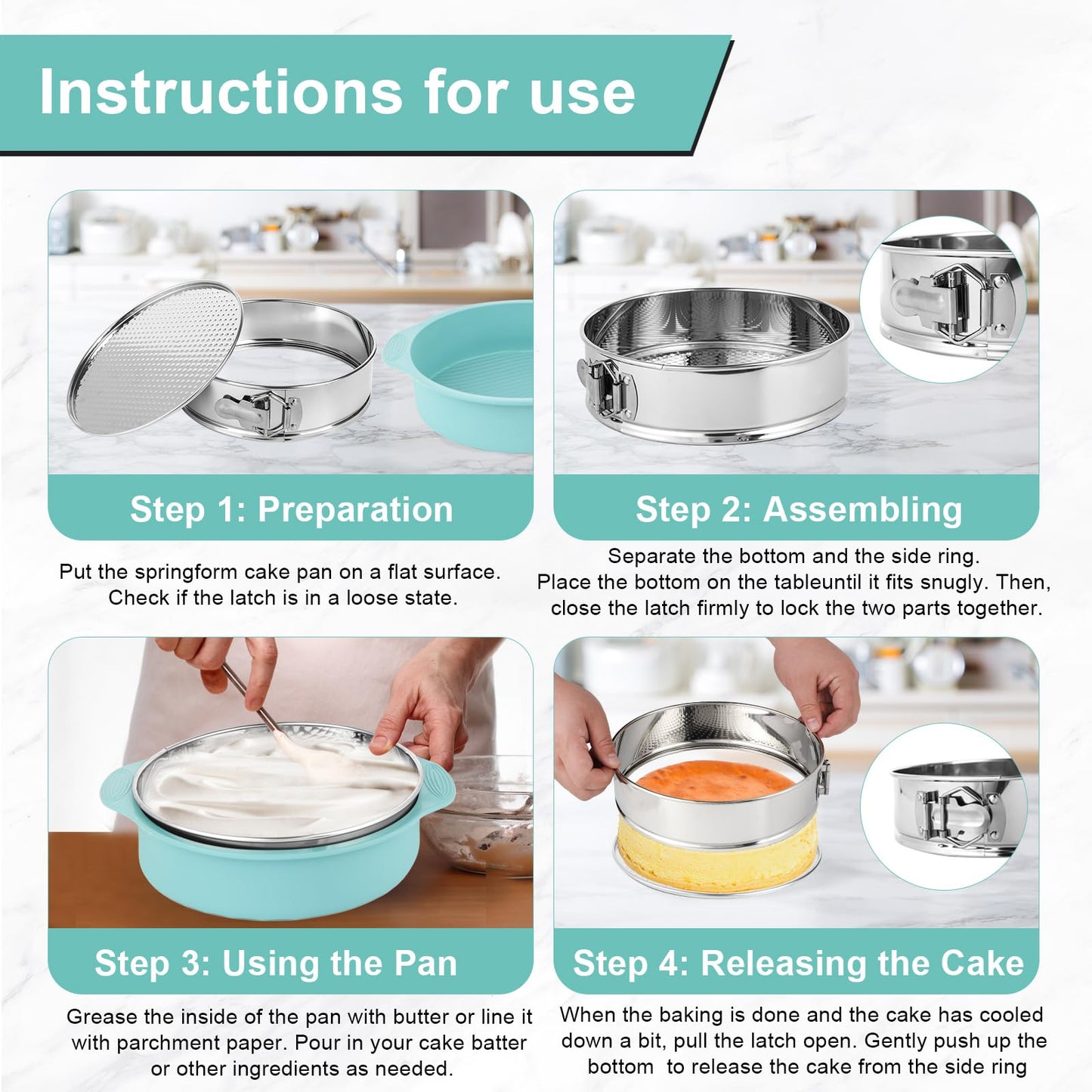 Instructions for use

Step 1: Preparation

Put the springform cake pan on a flat surface. Check if the latch is in a loose state.

Step 2: Assembling

Separate the bottom and the side ring. Place the bottom on the tableuntil it fits snugly. Then, close the latch firmly to lock the two parts together.

Step 3: Using the Pan

Grease the inside of the pan with butter or line it with parchment paper. Pour in your cake batter or other ingredients as needed.

Step 4: Releasing the Cake

When the baking is done and the cake has cooled down a bit, pull the latch open. Gently push up the bottom to release the cake from the side ring