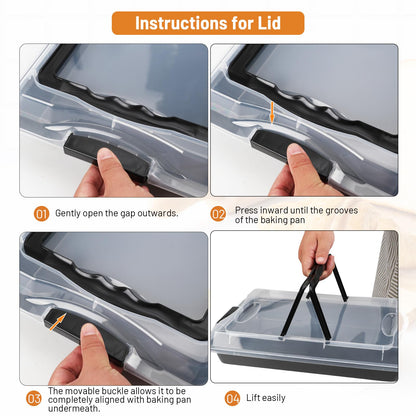 Instructions for Lid

01 Gently open the gap outwards.

02 Press inward until the grooves of the baking pan

03 The movable buckle allows it to be completely aligned with baking pan undermeath.

04 Lift easily