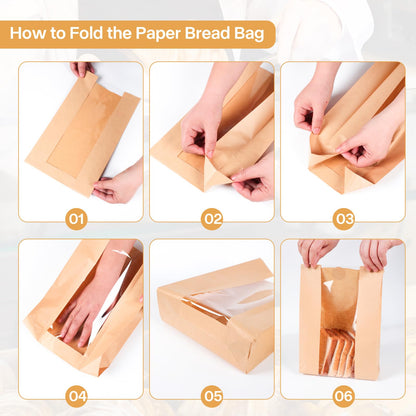 How to Fold the Paper Bread Bag

01

02

03

04

05

06