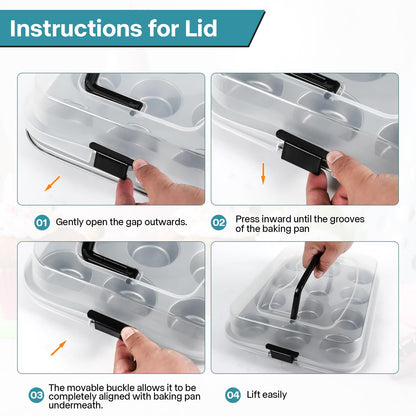 Instructions for Lid

01 Gently open the gap outwards.

02 Press inward until the grooves of the baking pan

03 The movable buckle allows it to be completely aligned with baking pan undermeath.

04 Lift easily