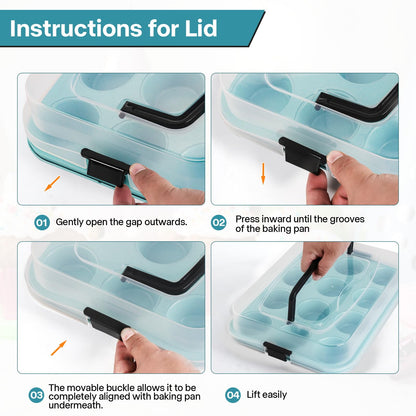 Instructions for Lid

01 Gently open the gap outwards.

02 Press inward until the grooves of the baking pan

03 The movable buckle allows it to be completely aligned with baking pan undermeath.

04 Lift easily