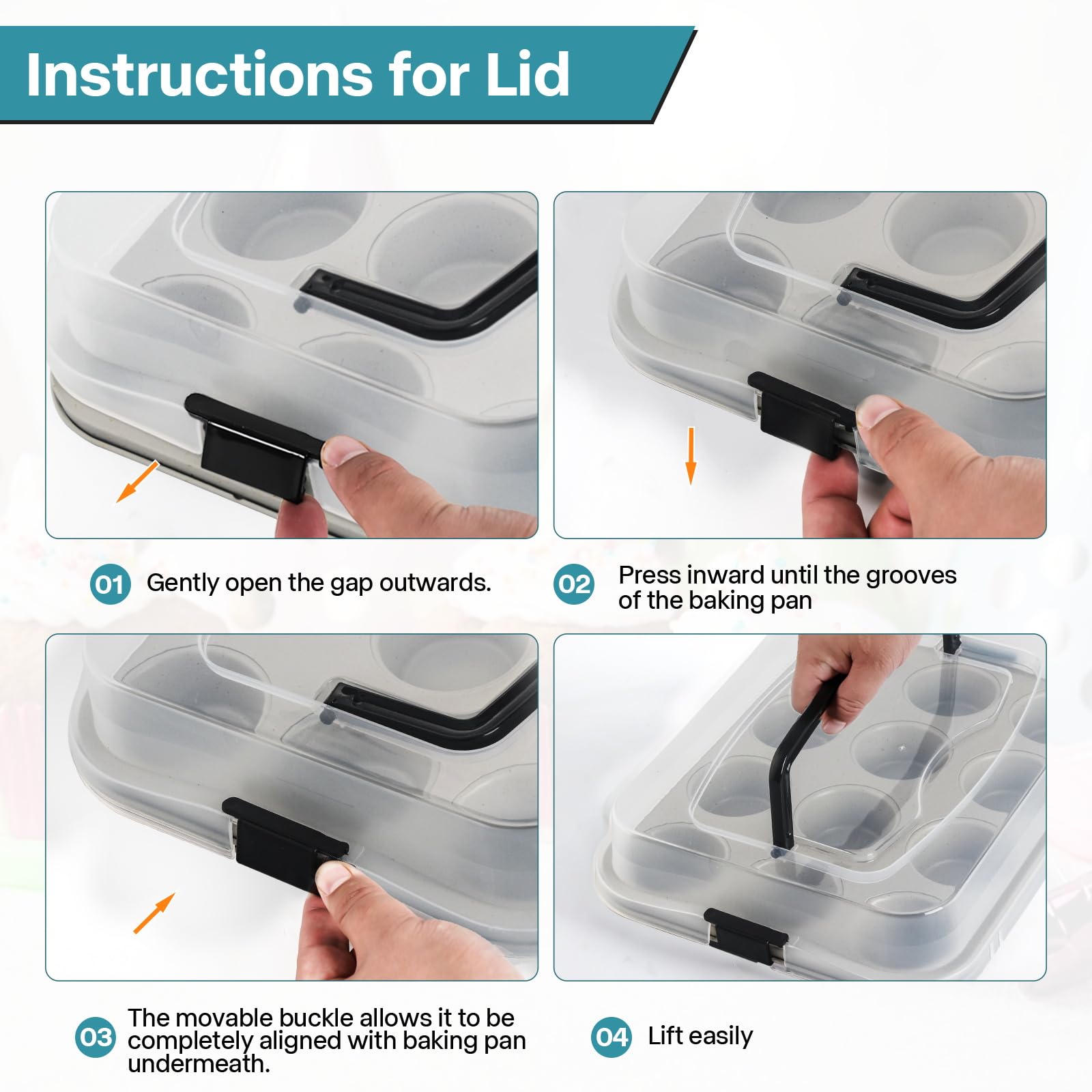 Instructions for Lid

01 Gently open the gap outwards.

02 Press inward until the grooves of the baking pan

03 The movable buckle allows it to be completely aligned with baking pan undermeath.

04 Lift easily