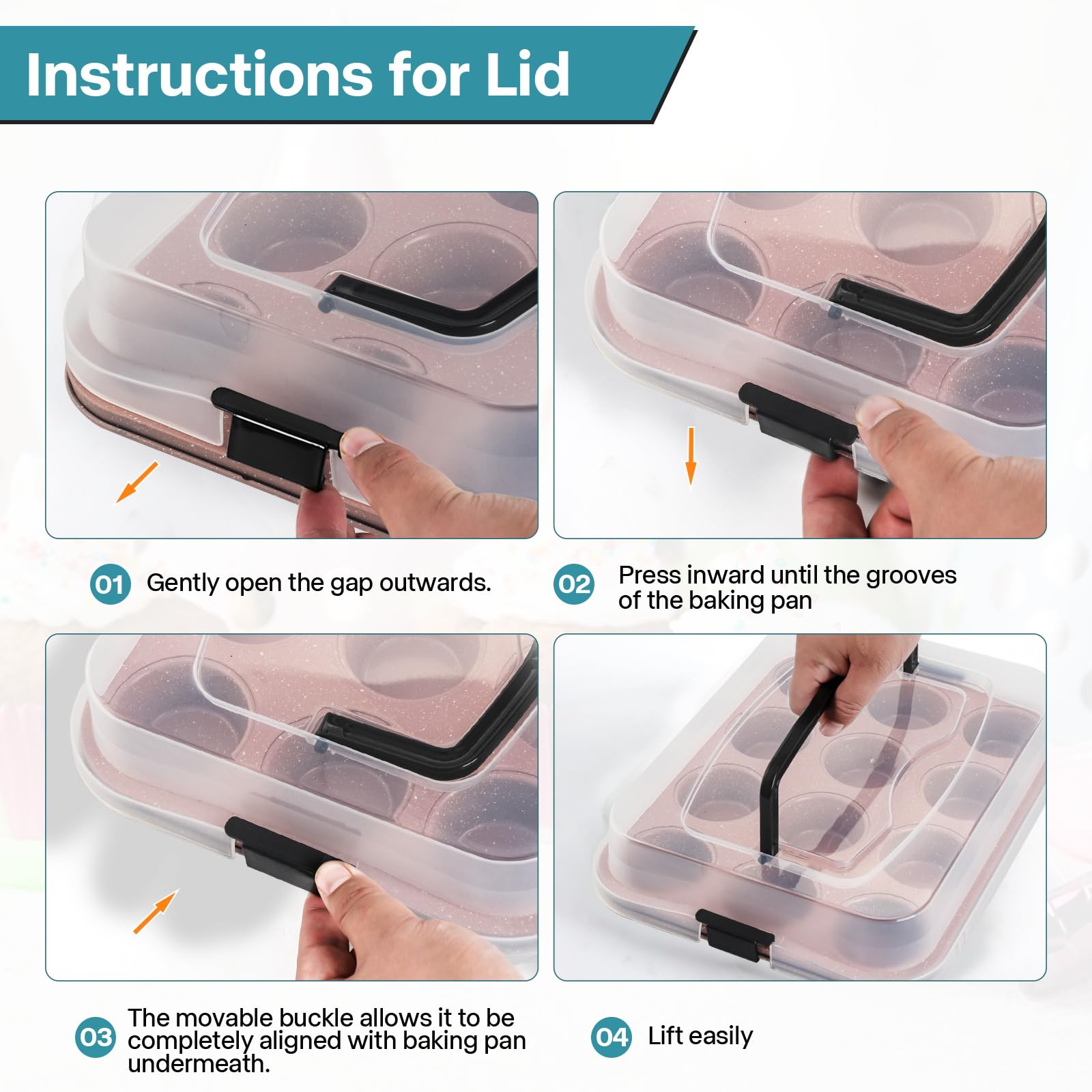 Instructions for Lid

01 Gently open the gap outwards.

02 Press inward until the grooves of the baking pan

03 The movable buckle allows it to be completely aligned with baking pan undermeath.

04 Lift easily