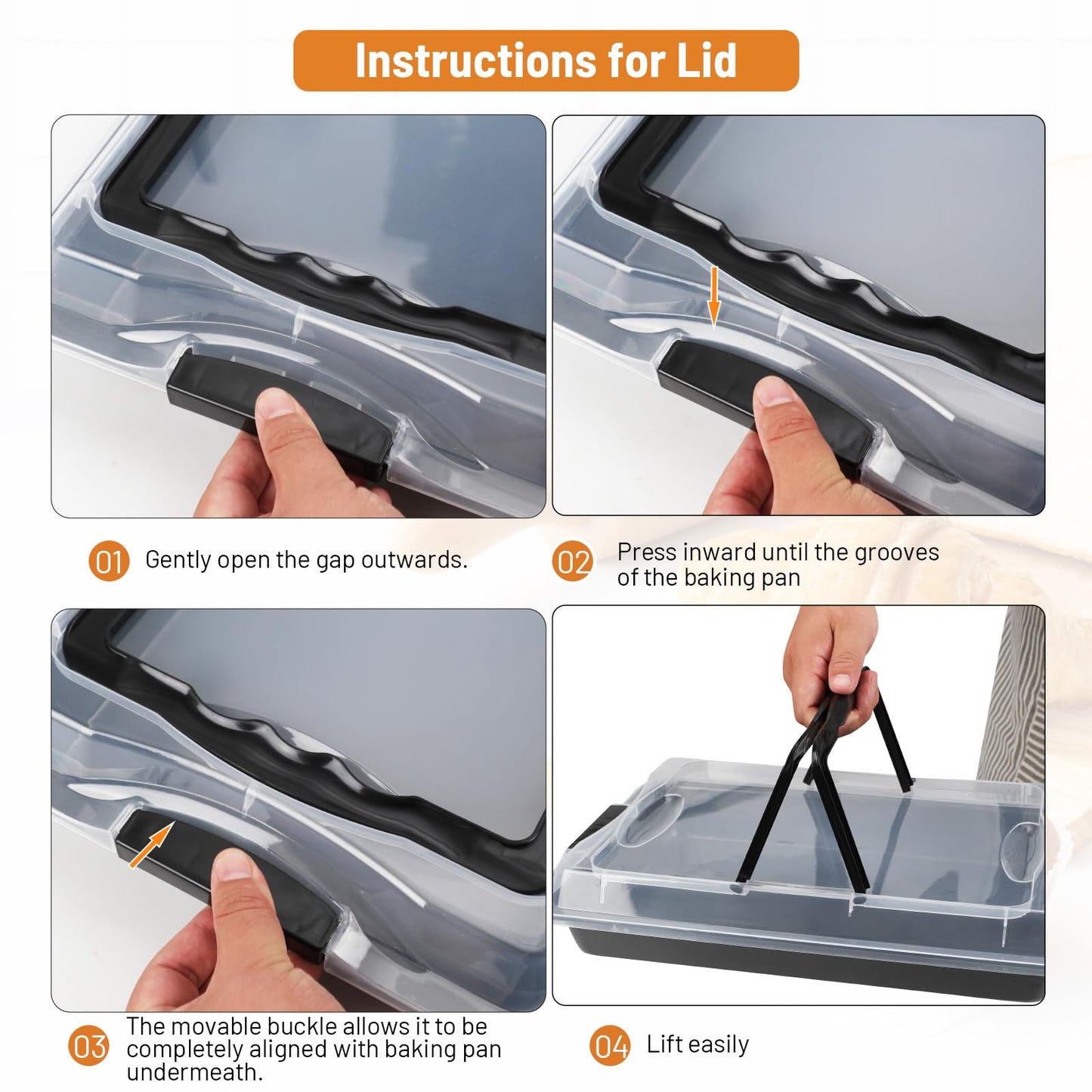 Instructions for Lid

01 Gently open the gap outwards.

02 Press inward until the grooves of the baking pan

03 The movable buckle allows it to be completely aligned with baking pan undermeath.

04 Lift easily