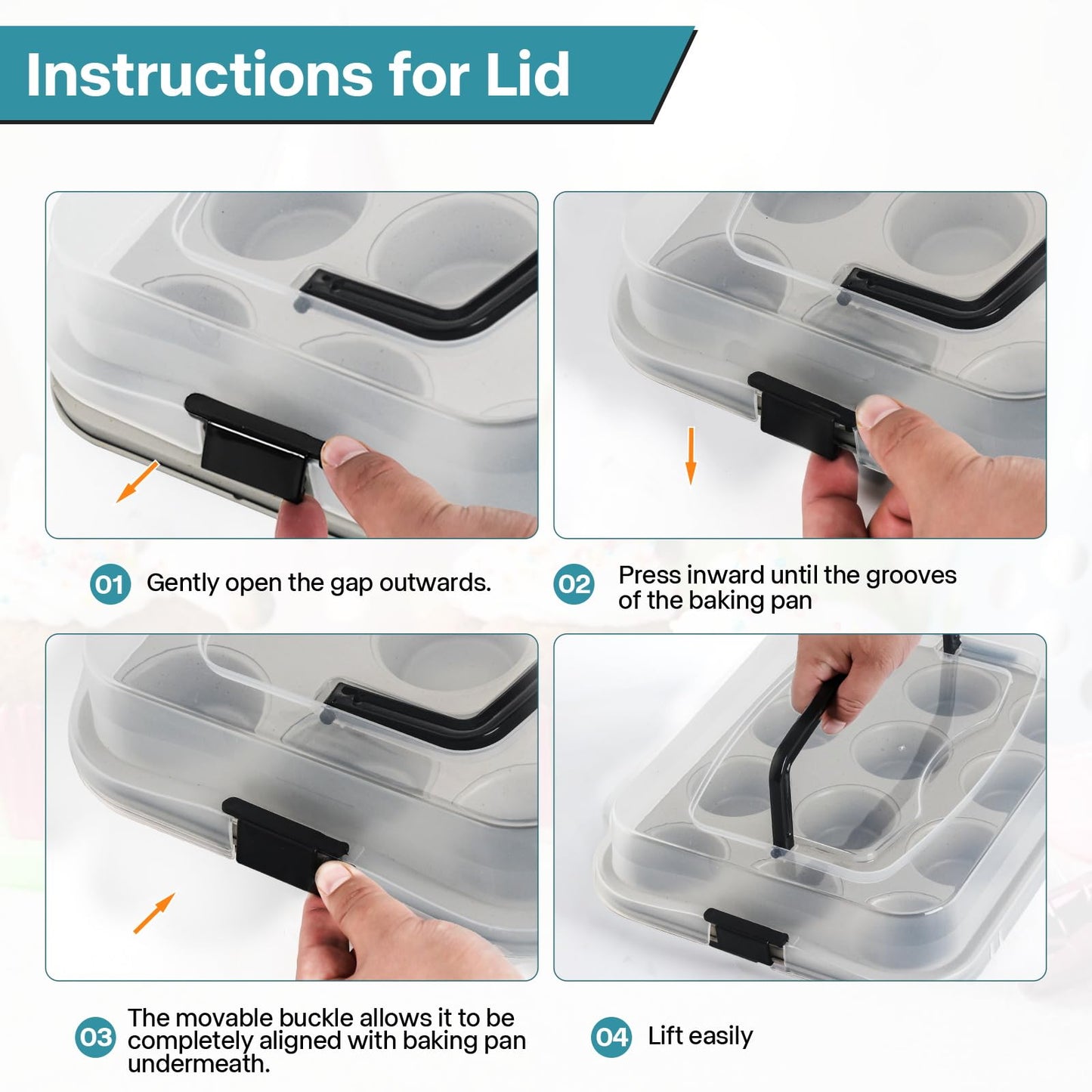 Instructions for Lid

01 Gently open the gap outwards.

02 Press inward until the grooves of the baking pan

03 The movable buckle allows it to be completely aligned with baking pan undermeath.

04 Lift easily